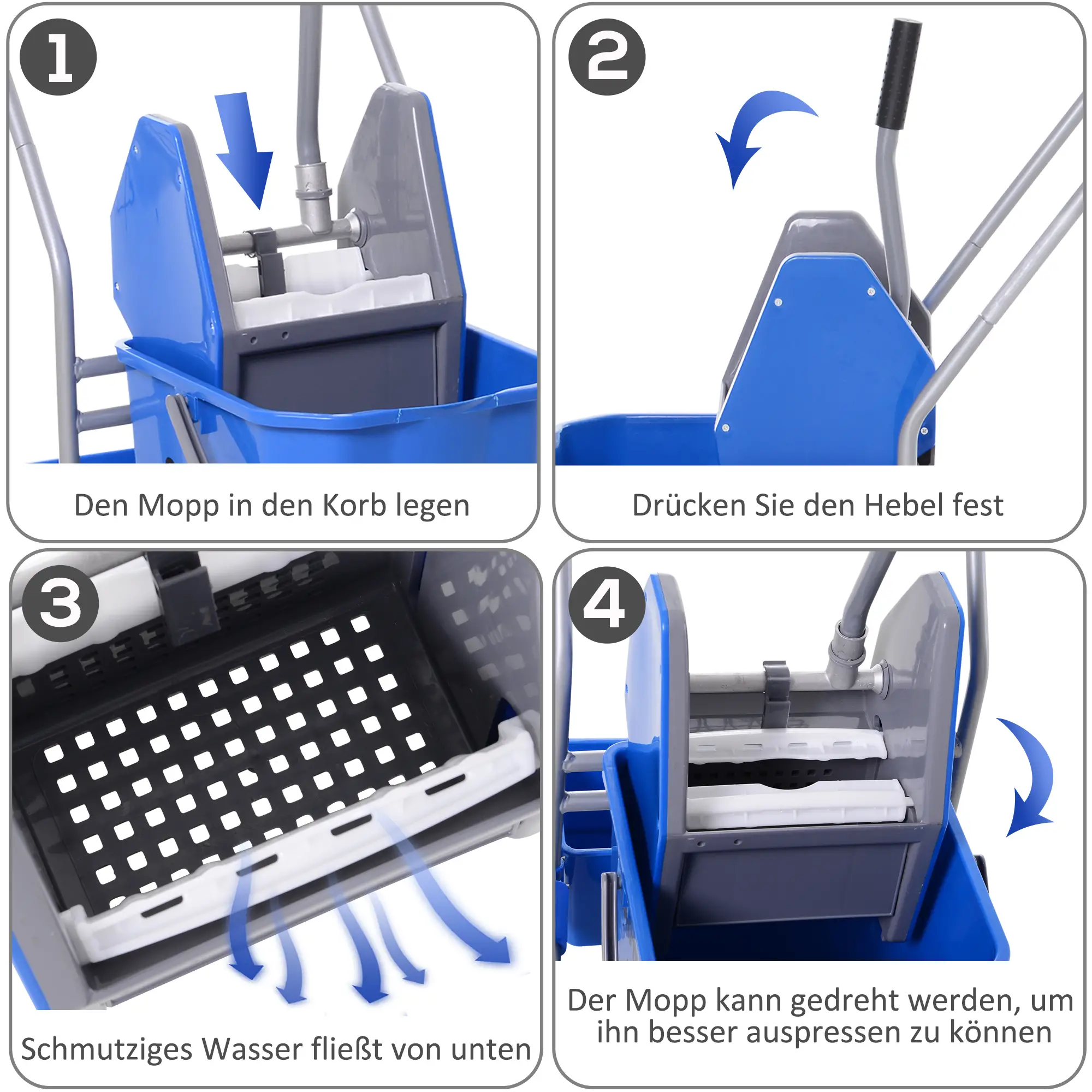 1

Den Mopp in den Korb legen

2

Drücken Sie den Hebel fest

3

Schmutziges Wasser fließt von unten

4

Der Mopp kann gedreht werden, um ihn besser auspressen zu können