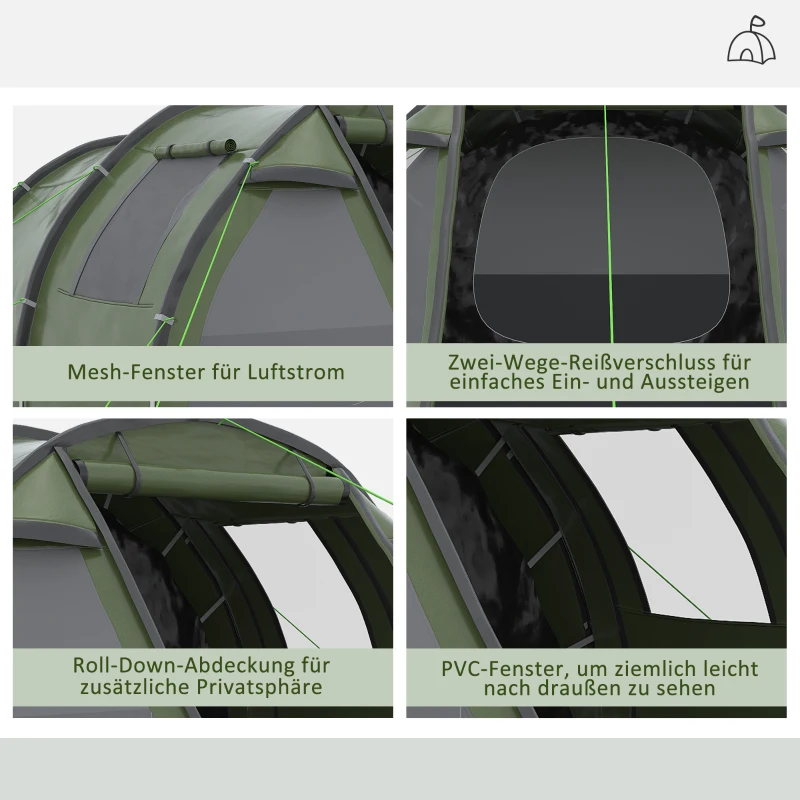 Mesh-Fenster für Luftstrom

Zwei-Wege-Reißverschluss für einfaches Ein- und Aussteigen

Roll-Down-Abdeckung für zusätzliche Privatsphäre

PVC-Fenster, um ziemlich leicht nach draußen zu sehen